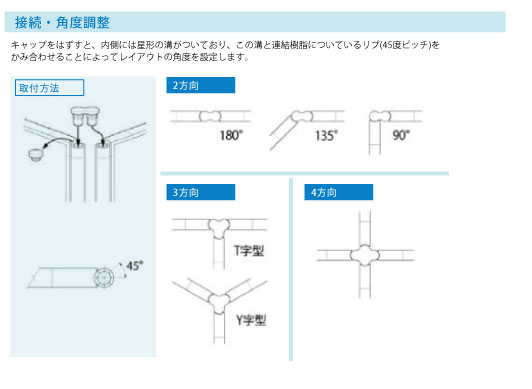 接続・角度調整

キャップをはずすと、内側には星形の溝がついており、この溝と連結樹脂についているリブ(45度ピッチ)をかみ合わせることによってレイアウトの角度を設定します。

取付方法

45°

2方向

180°

135°

90°

3方向

T字型

Y字型

4方向