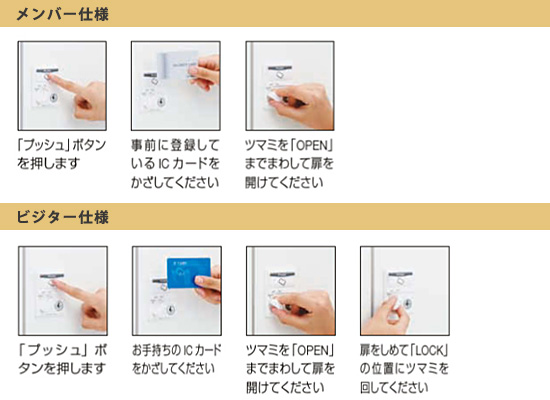 メンバー仕様

「プッシュ」ボタンを押します

事前に登録しているICカードをかざしてください

ツマミを「OPEN」までまわして扉を開けてください

ビジター仕様

「プッシュ」ボタンを押します

お手持ちのICカードをかざしてください

ツマミを「OPEN」までまわして扉を開けてください

扉をしめて「LOCK」の位置にツマミを回してください