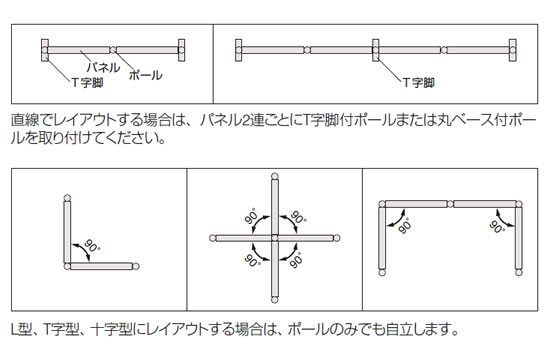 パネル
ポール
T字脚
T字脚

直線でレイアウトする場合は、パネル2連ごとにT字脚付ポールまたは丸ベース付ポールを取り付けてください。

90°
90°
90°
90°
90°
90°
90°

L型、T字型、十字型にレイアウトする場合は、ポールのみでも自立します。