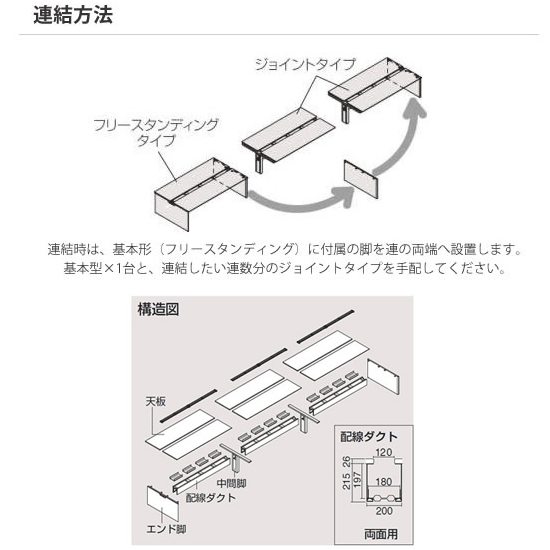 連結方法

ジョイントタイプ

フリースタンディングタイプ

連結時は、基本形（フリースタンディング）に付属の脚を連の両端へ設置します。
基本型×1台と、連結したい連数分のジョイントタイプを手配してください。

構造図

天板

中間脚

配線ダクト

エンド脚

配線ダクト

120

26

197

215

180

200

両面用