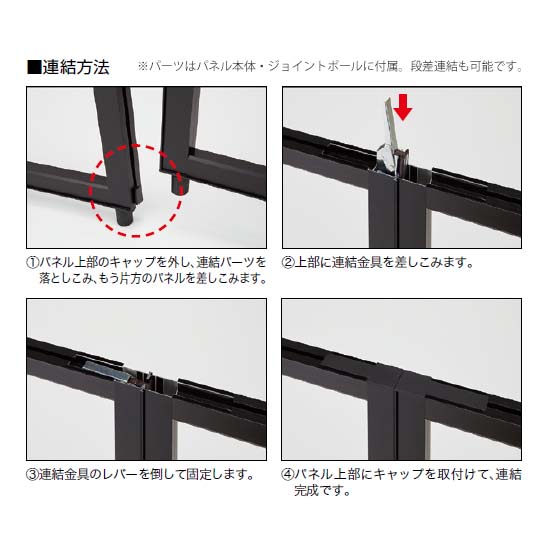 ■連結方法 ※パーツはパネル本体・ジョイントポールに付属。段差連結も可能です。

①パネル上部のキャップを外し、連結パーツを落としこみ、もう片方のパネルを差しこみます。

②上部に連結金具を差しこみます。

③連結金具のレバーを倒して固定します。

④パネル上部にキャップを取付けて、連結完成です。