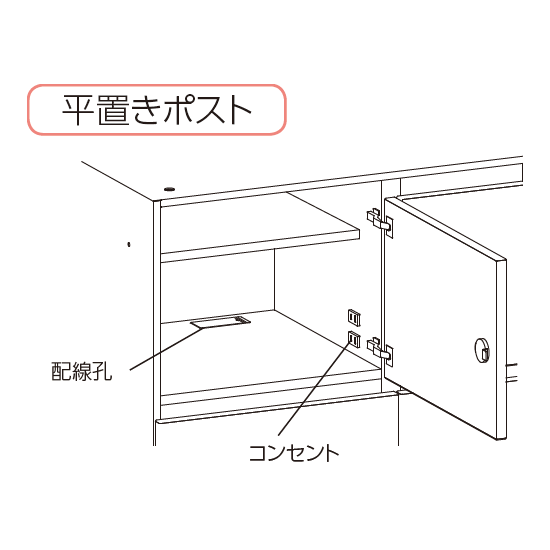 平置きポスト

配線孔

コンセント